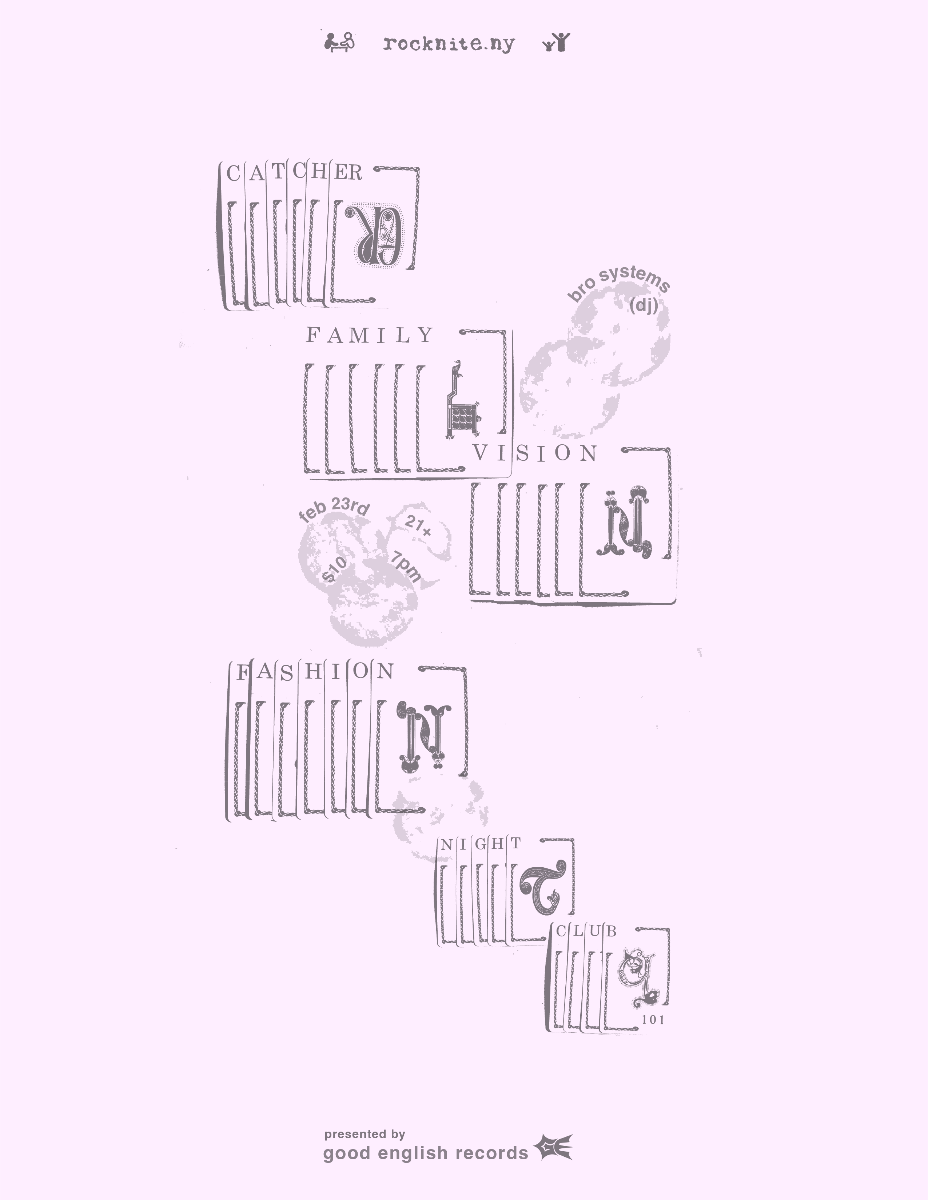 rocknite.ny

CATCHER

bro systems (dj)

FAMILY

VISION

feb 23rd 21+ $10 7pm

FASHION

NIGHT

CLUB 101

presented by
good english records